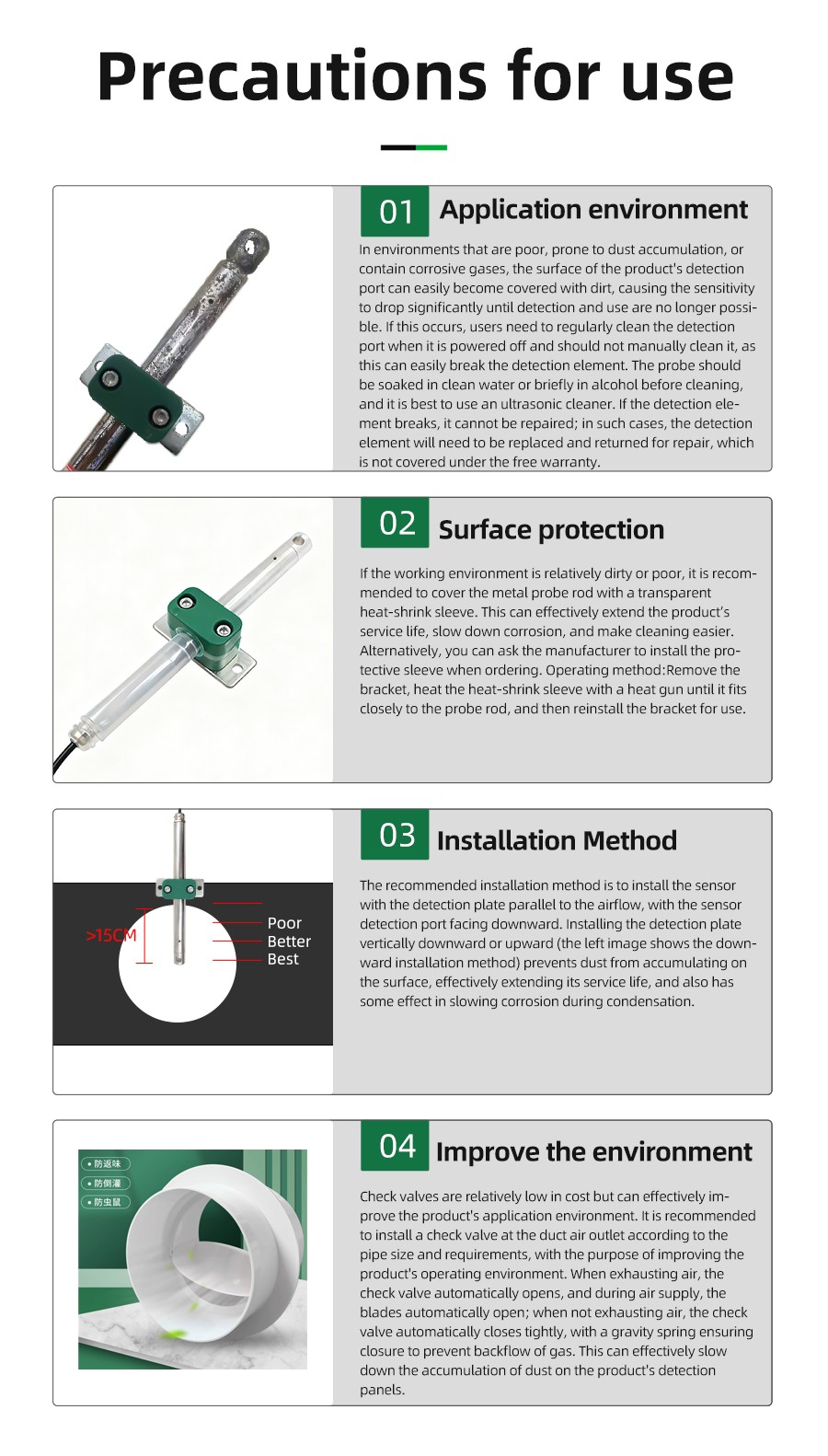 Precautions for use

01 Application environment

In environments that are poor, prone to dust accumulation, or contain corrosive gases, the surface of the product's detection port can easily become covered with dirt, causing the sensitivity to drop significantly until detection and use are no longer possible. If this occurs, users need to regularly clean the detection port when it is powered off and should not manually clean it, as this can easily break the detection element. The probe should be soaked in clean water or briefly in alcohol before cleaning, and it is best to use an ultrasonic cleaner. If the detection element breaks, it cannot be repaired; in such cases, the detection element will need to be replaced and returned for repair, which is not covered under the free warranty.

02 Surface protection

If the working environment is relatively dirty or poor, it is recommended to cover the metal probe rod with a transparent heat-shrink sleeve. This can effectively extend the product's service life, slow down corrosion, and make cleaning easier. Alternatively, you can ask the manufacturer to install the protective sleeve when ordering. Operating method:Remove the bracket, heat the heat-shrink sleeve with a heat gun until it fits closely to the probe rod, and then reinstall the bracket for use.

>15CM
Poor
Better
Best

03 Installation Method

The recommended installation method is to install the sensor with the detection plate parallel to the airflow, with the sensor detection port facing downward. Installing the detection plate vertically downward or upward (the left image shows the downward installation method) prevents dust from accumulating on the surface, effectively extending its service life, and also has some effect in slowing corrosion during condensation.

防返味
防倒灌
防虫鼠

04 Improve the environment

Check valves are relatively low in cost but can effectively improve the product's application environment. It is recommended to install a check valve at the duct air outlet according to the pipe size and requirements, with the purpose of improving the product's operating environment. When exhausting air, the check valve automatically opens, and during air supply, the blades automatically open; when not exhausting air, the check valve automatically closes tightly, with a gravity spring ensuring closure to prevent backflow of gas. This can effectively slow down the accumulation of dust on the product's detection panels.