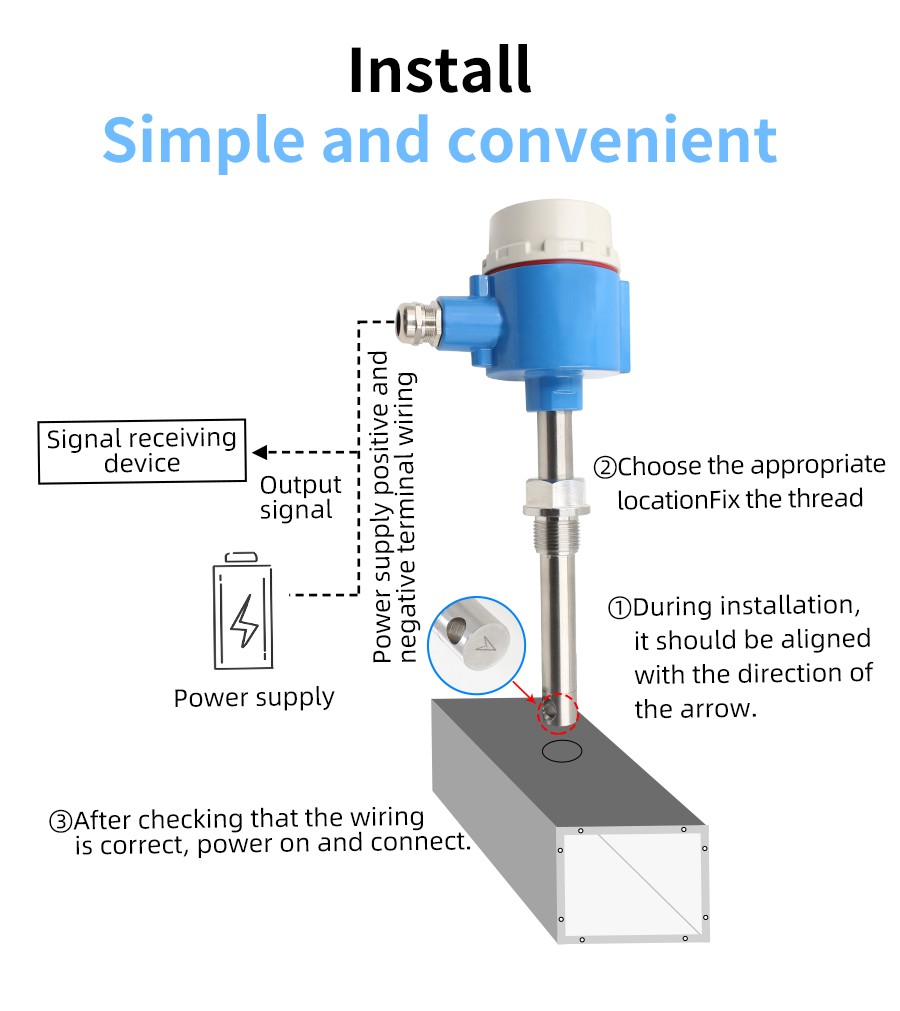 Install
Simple and convenient

Signal receiving device

Output signal

Power supply positive and negative terminal wiring

Power supply

②Choose the appropriate locationFix the thread

①During installation, it should be aligned with the direction of the arrow.

③After checking that the wiring is correct, power on and connect.