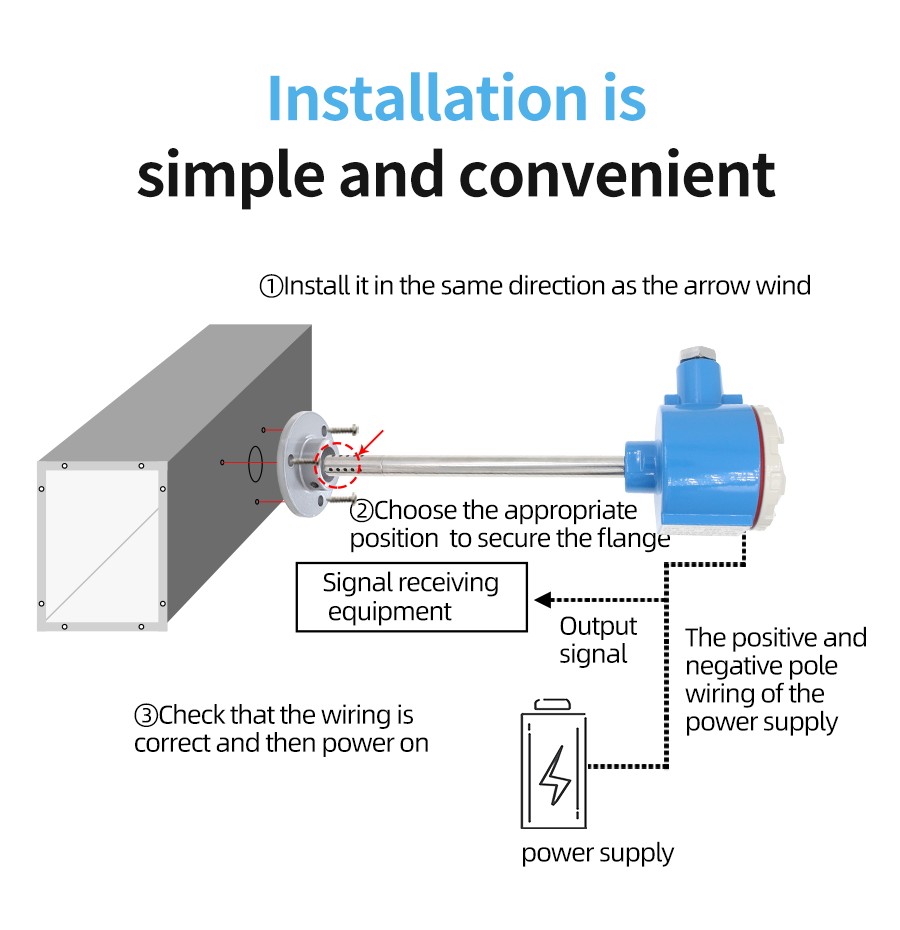 Installation is simple and convenient

①Install it in the same direction as the arrow wind

②Choose the appropriate position to secure the flange

Signal receiving equipment

Output signal

The positive and negative pole wiring of the power supply

③Check that the wiring is correct and then power on

power supply