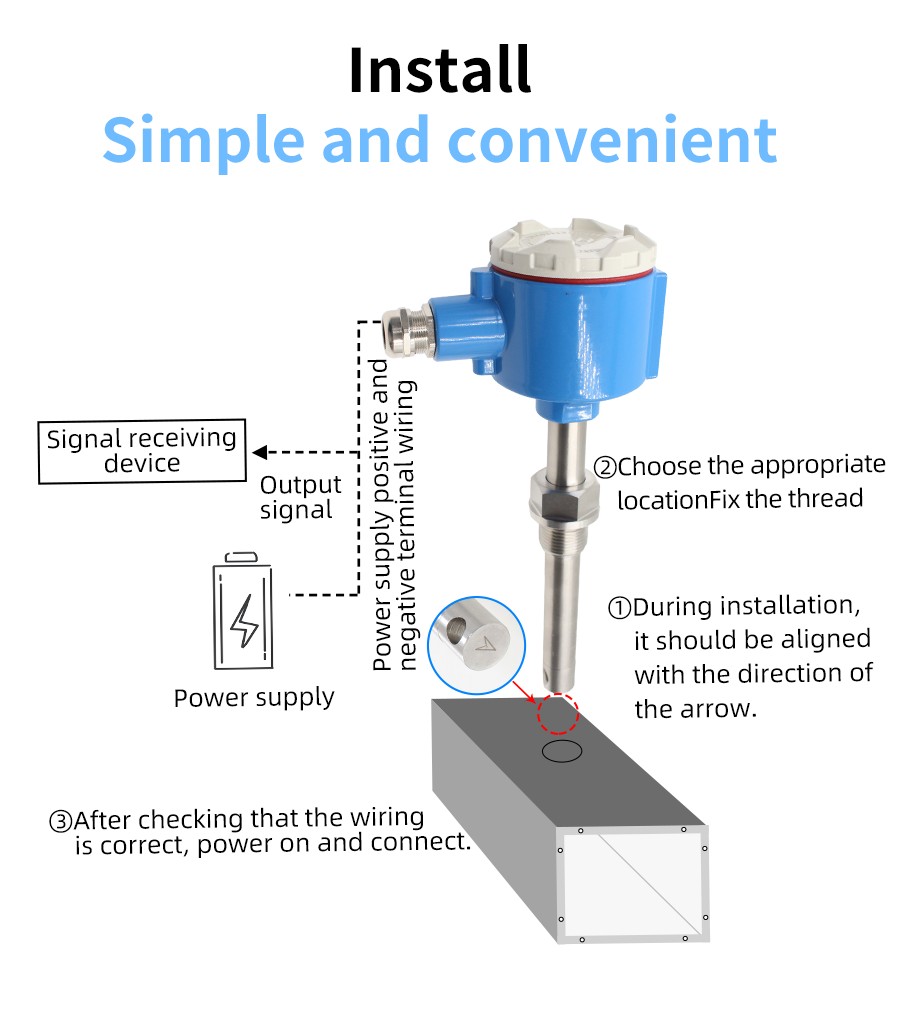 Install
Simple and convenient

Signal receiving device

Output signal

Power supply positive and negative terminal wiring

Power supply

②Choose the appropriate locationFix the thread

①During installation, it should be aligned with the direction of the arrow.

③After checking that the wiring is correct, power on and connect.