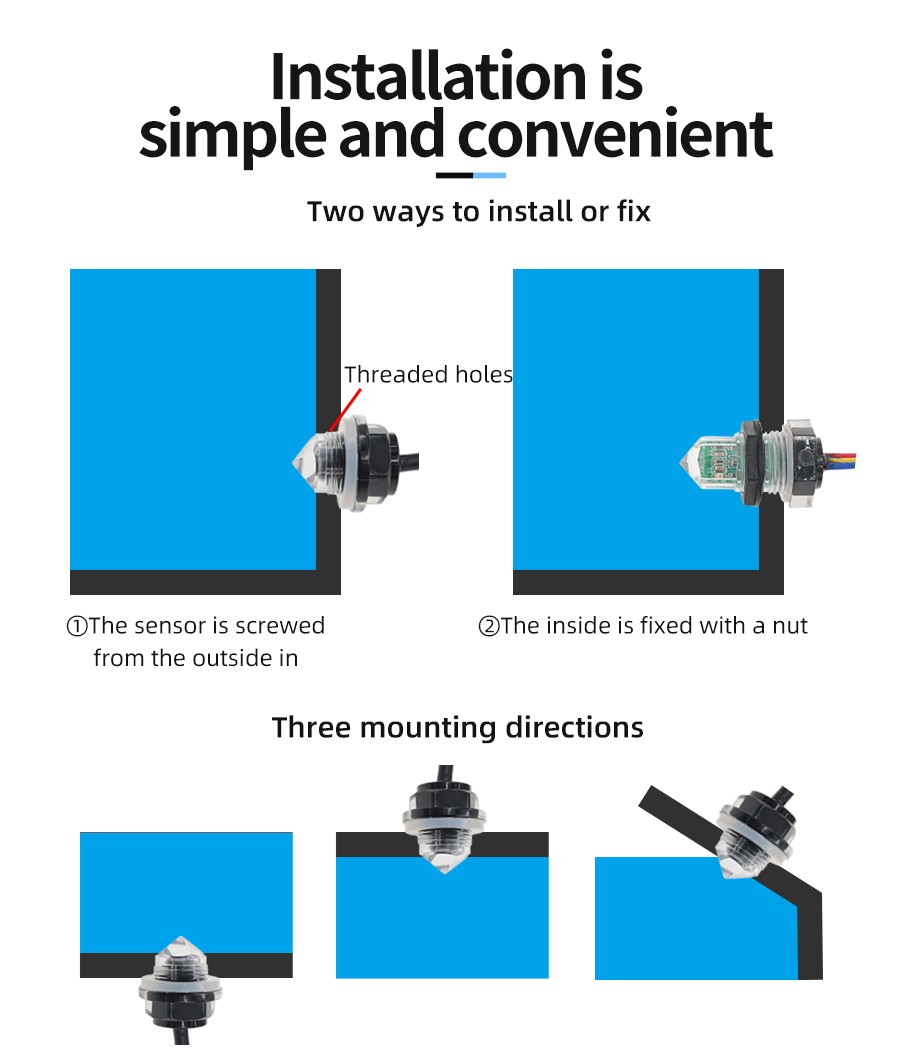 Installation is simple and convenient

Two ways to install or fix

Threaded holes

①The sensor is screwed from the outside in

②The inside is fixed with a nut

Three mounting directions